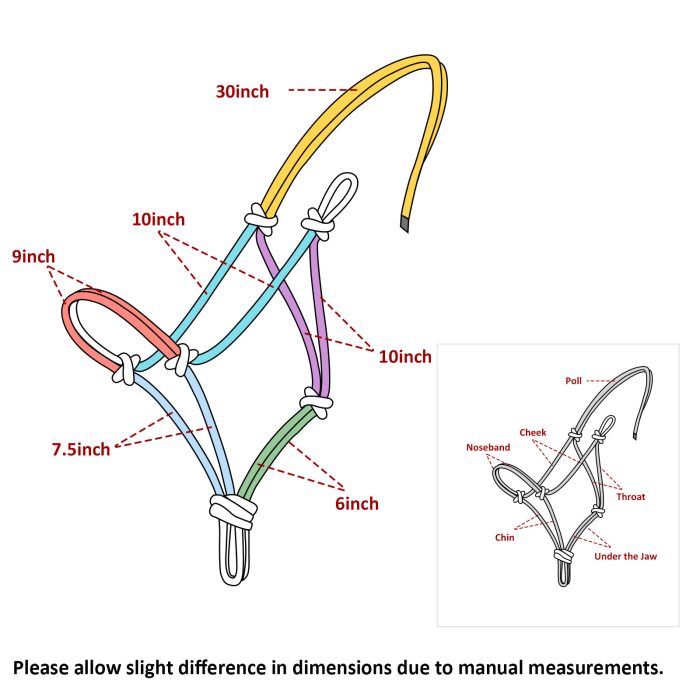 30inch

10inch

9inch

10inch

7.5inch

6inch

Poll

Cheek

Noseband

Throat

Chin

Under the Jaw

Please allow slight difference in dimensions due to manual measurements.