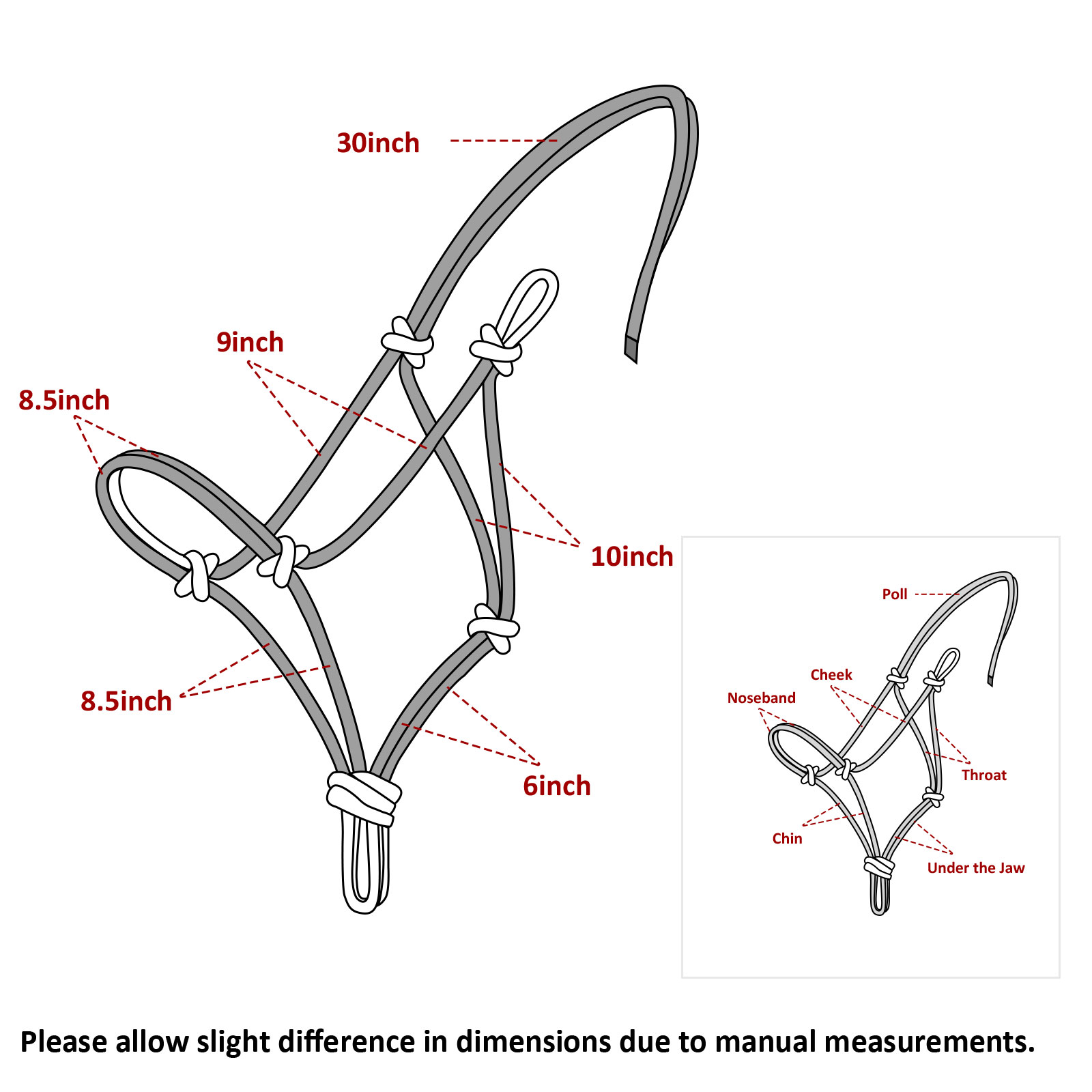 30inch

9inch

8.5inch

10inch

8.5inch

6inch

Poll

Cheek

Noseband

Throat

Chin

Under the Jaw

Please allow slight difference in dimensions due to manual measurements.